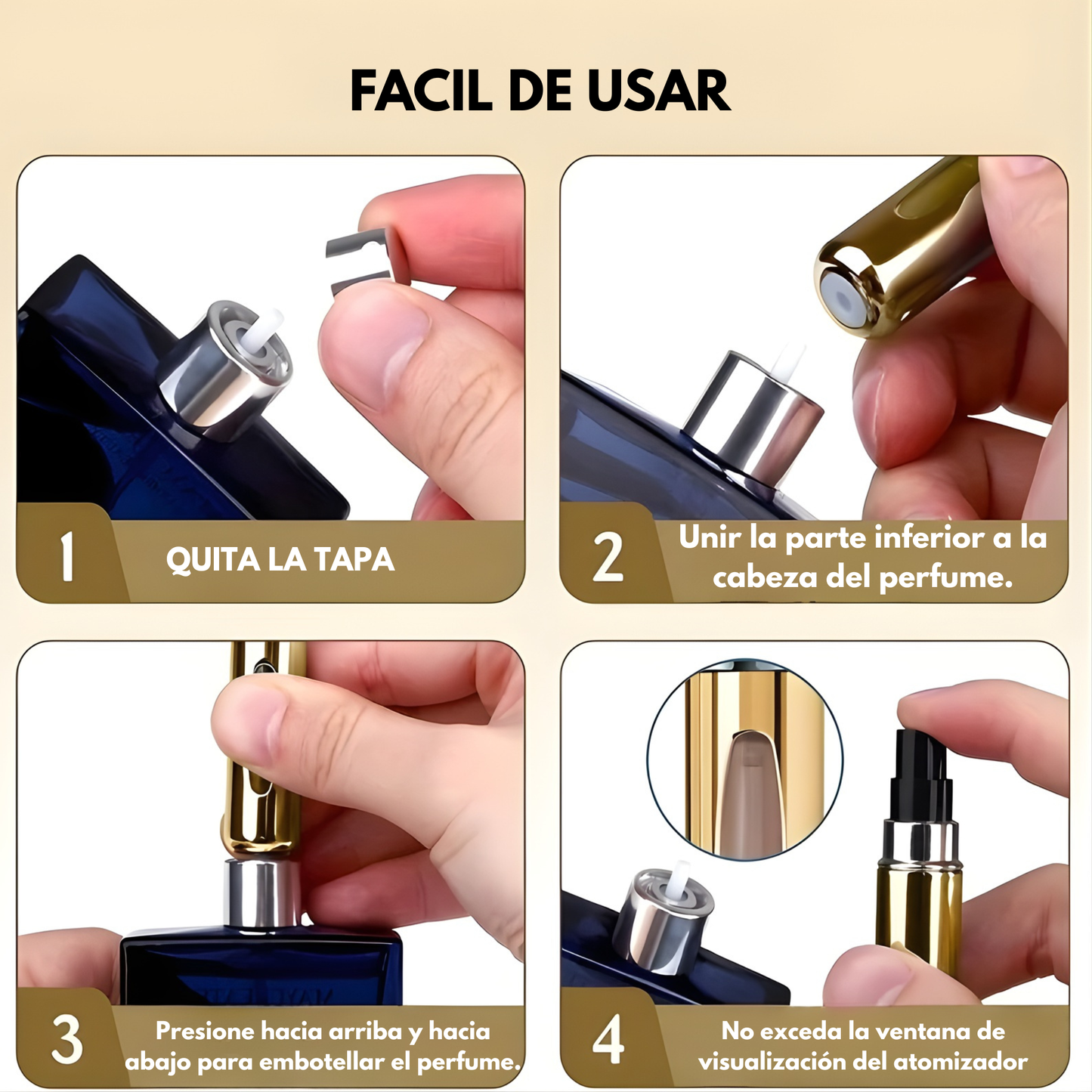 FACIL DE USAR

1 QUITA LA TAPA

2 Unir la parte inferior a la cabeza del perfume.

3 Presione hacia arriba y hacia abajo para embotellar el perfume.

4 No exceda la ventana de visualización del atomizador