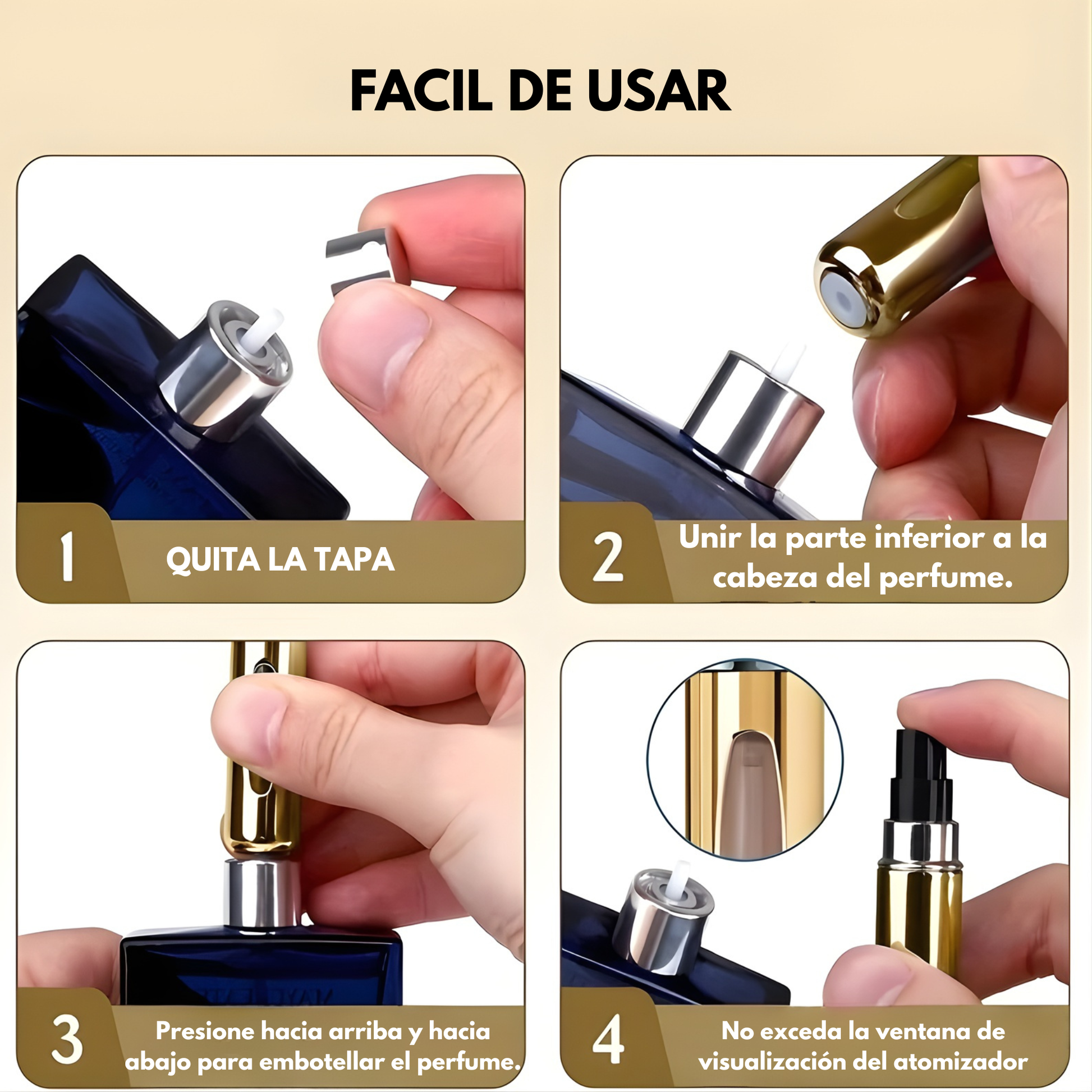 FACIL DE USAR

1 QUITA LA TAPA

2 Unir la parte inferior a la cabeza del perfume.

3 Presione hacia arriba y hacia abajo para embotellar el perfume.

4 No exceda la ventana de visualización del atomizador