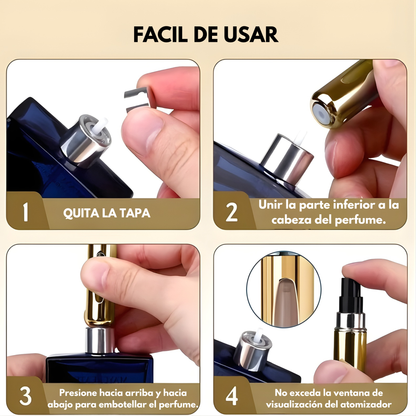 FACIL DE USAR

1 QUITA LA TAPA

2 Unir la parte inferior a la cabeza del perfume.

3 Presione hacia arriba y hacia abajo para embotellar el perfume.

4 No exceda la ventana de visualización del atomizador